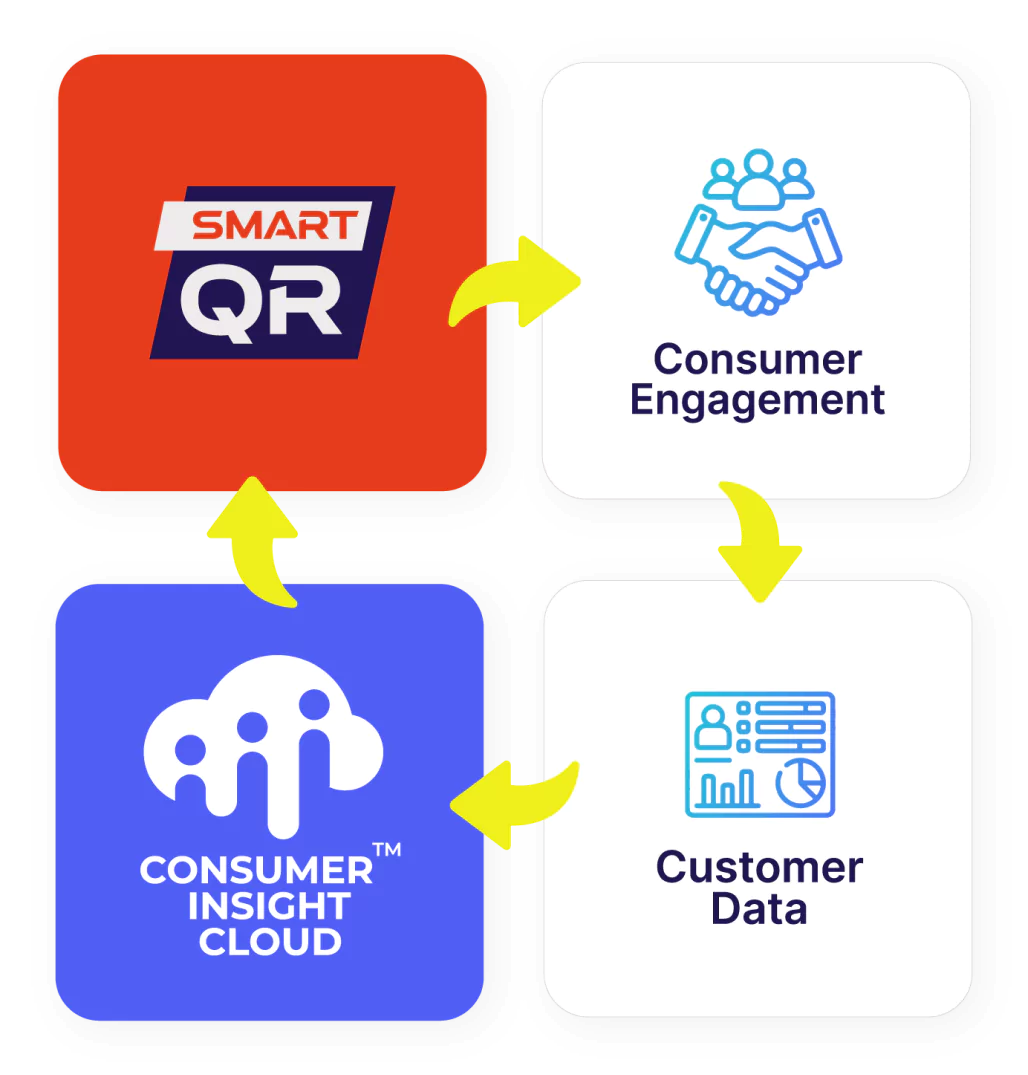 SMART QR

Consumer Engagement

Customer Data

CONSUMER™ INSIGHT CLOUD